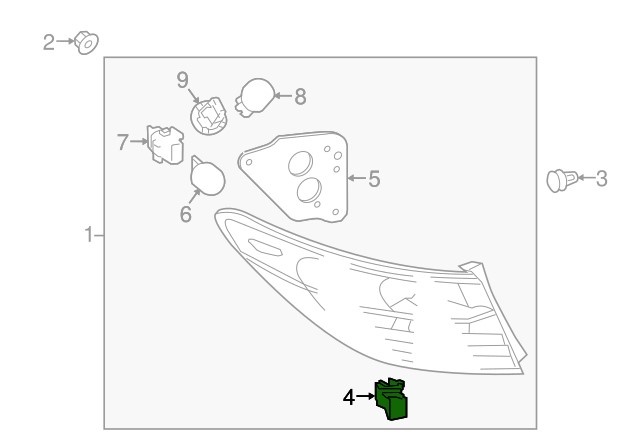 2
9
8
7
5
3
6
1
4